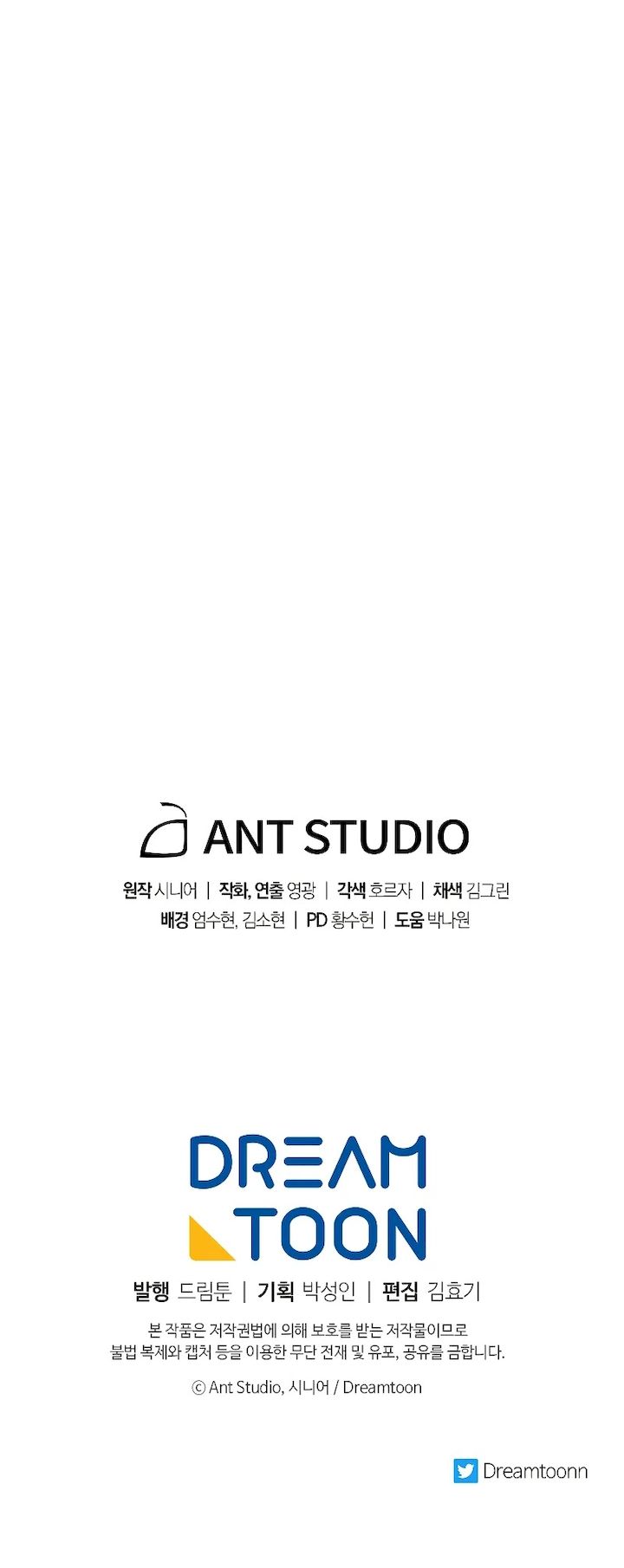 ANT STUDIO

원작 시니어 | 작화, 연출 영광 | 각색 호르자 | 채색 김그린
배경 엄수현, 김소현 | PD 황수헌 | 도움 박나원

DREAM
TOON

발행 드림툰 | 기획 박성인 | 편집 김효기

본 작품은 저작권법에 의해 보호를 받는 저작물이므로
불법 복제와 캡처 등을 이용한 무단 전재 및 유포, 공유를 금합니다.

ⓒ Ant Studio, 시니어 / Dreamtoon

Dreamtoonn